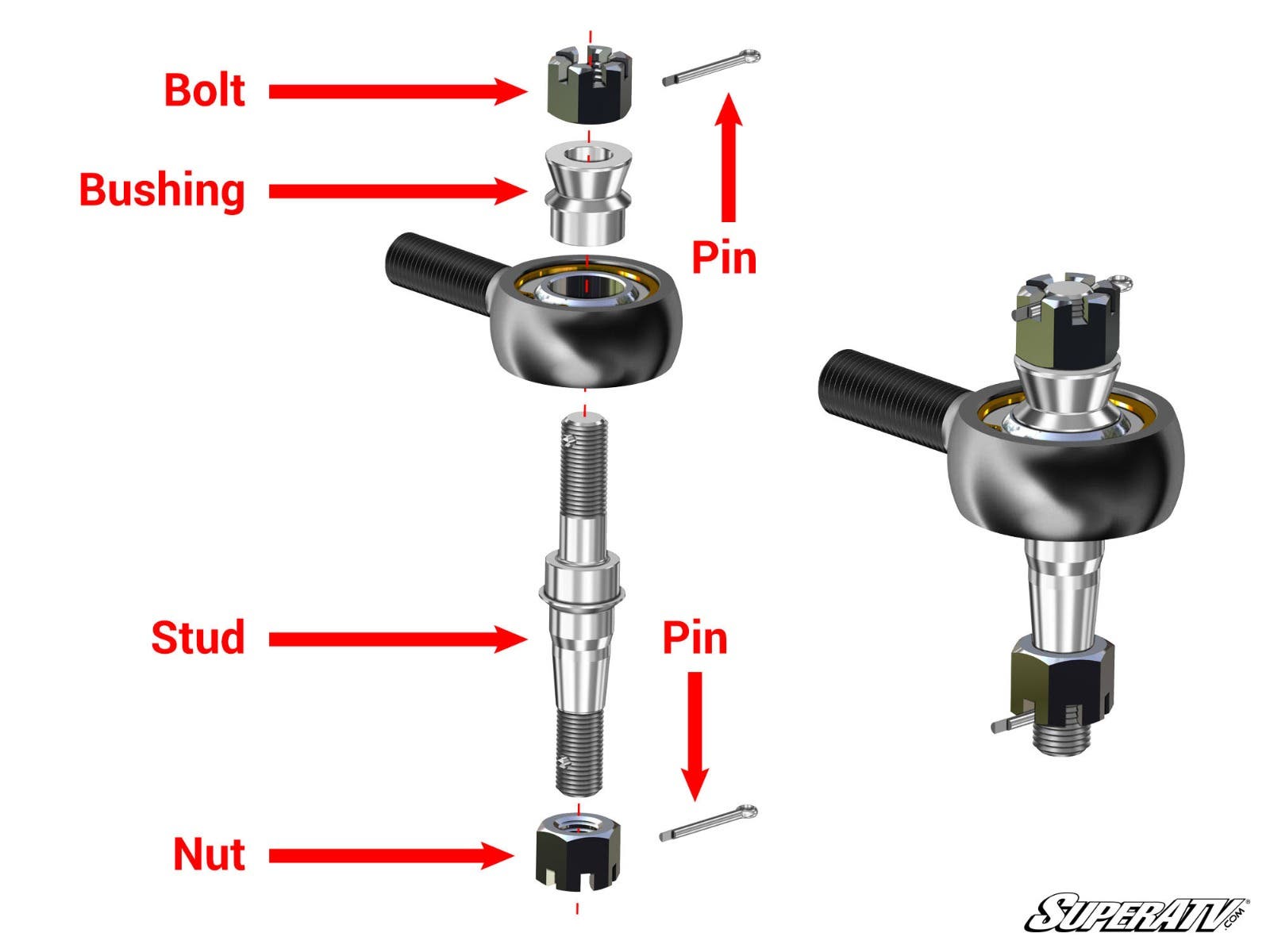 Bolt

Bushing

Pin

Stud

Pin

Nut

SUPERATV.COM