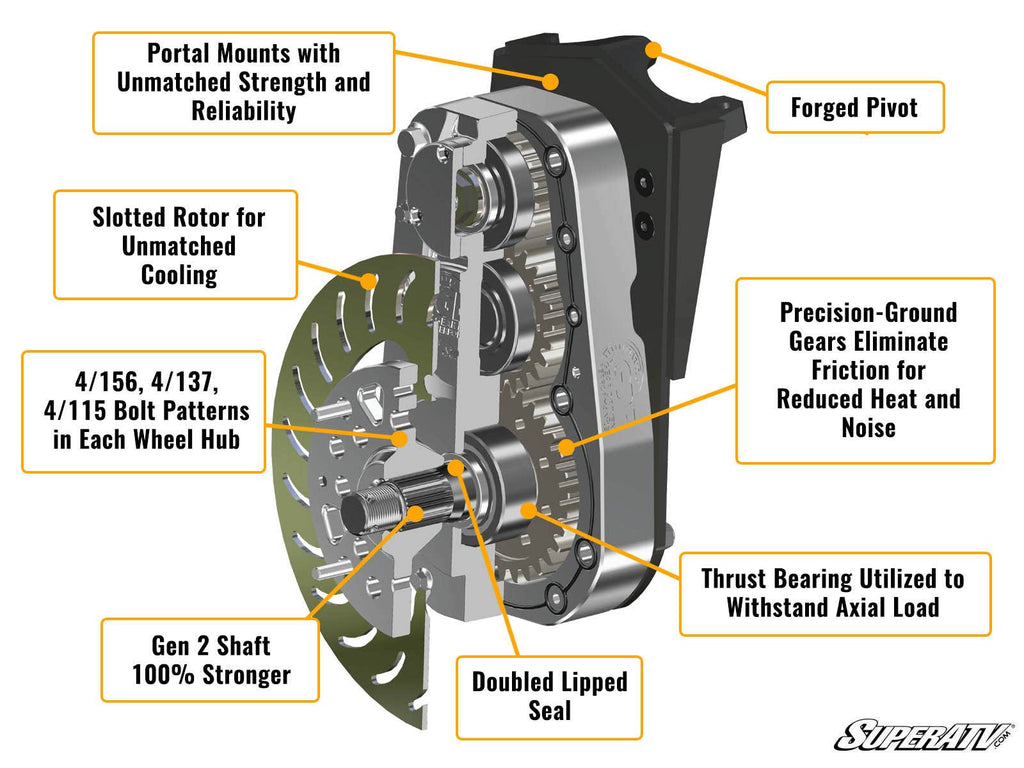 Portal Mounts with Unmatched Strength and Reliability

Forged Pivot

Slotted Rotor for Unmatched Cooling

Precision-Ground Gears Eliminate Friction for Reduced Heat and Noise

4/156, 4/137, 4/115 Bolt Patterns in Each Wheel Hub

Thrust Bearing Utilized to Withstand Axial Load

Gen 2 Shaft 100% Stronger

Doubled Lipped Seal

SUPERATV.COM