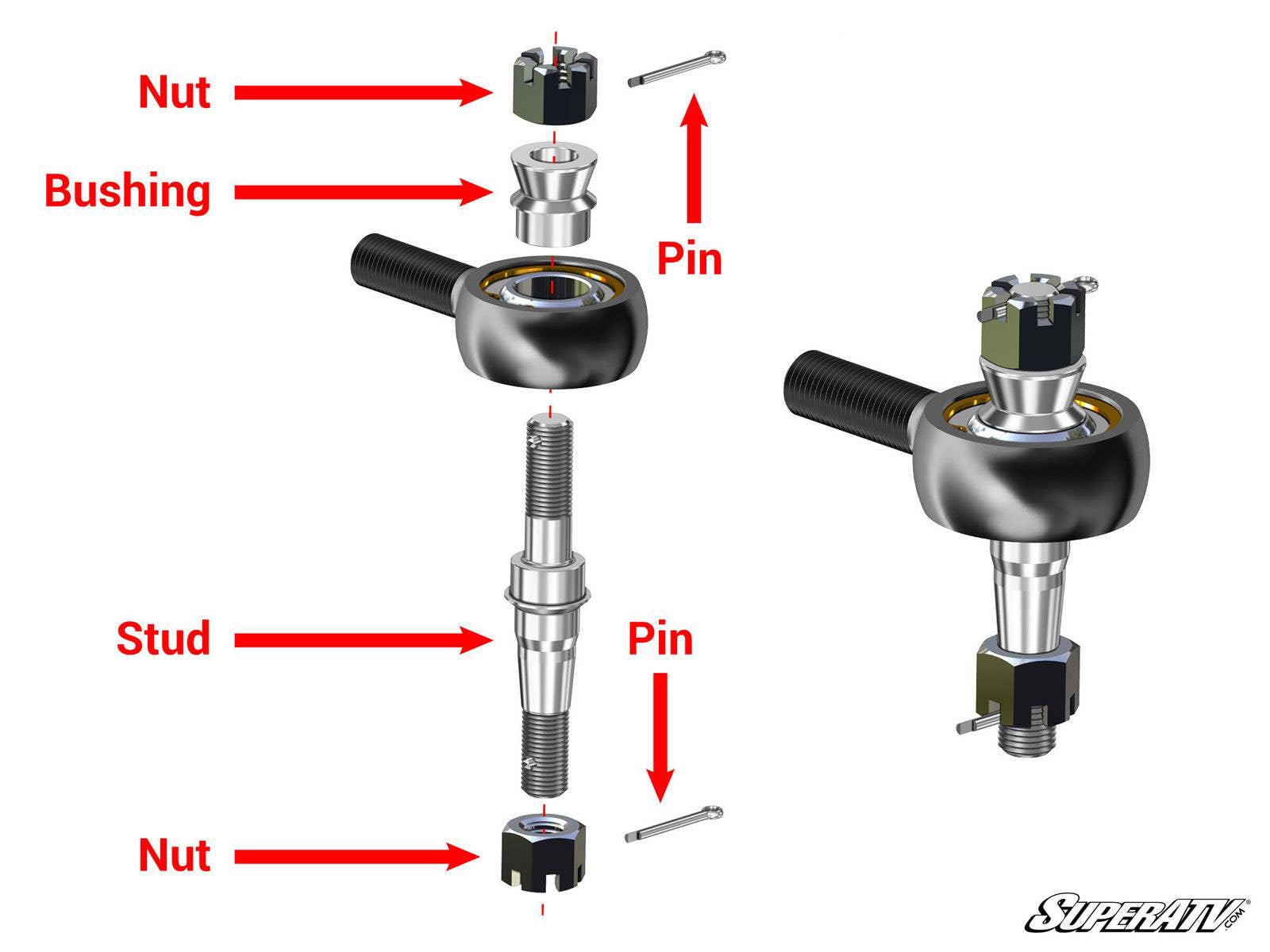 Nut

Bushing

Pin

Stud

Pin

Nut

SUPERATV.COM