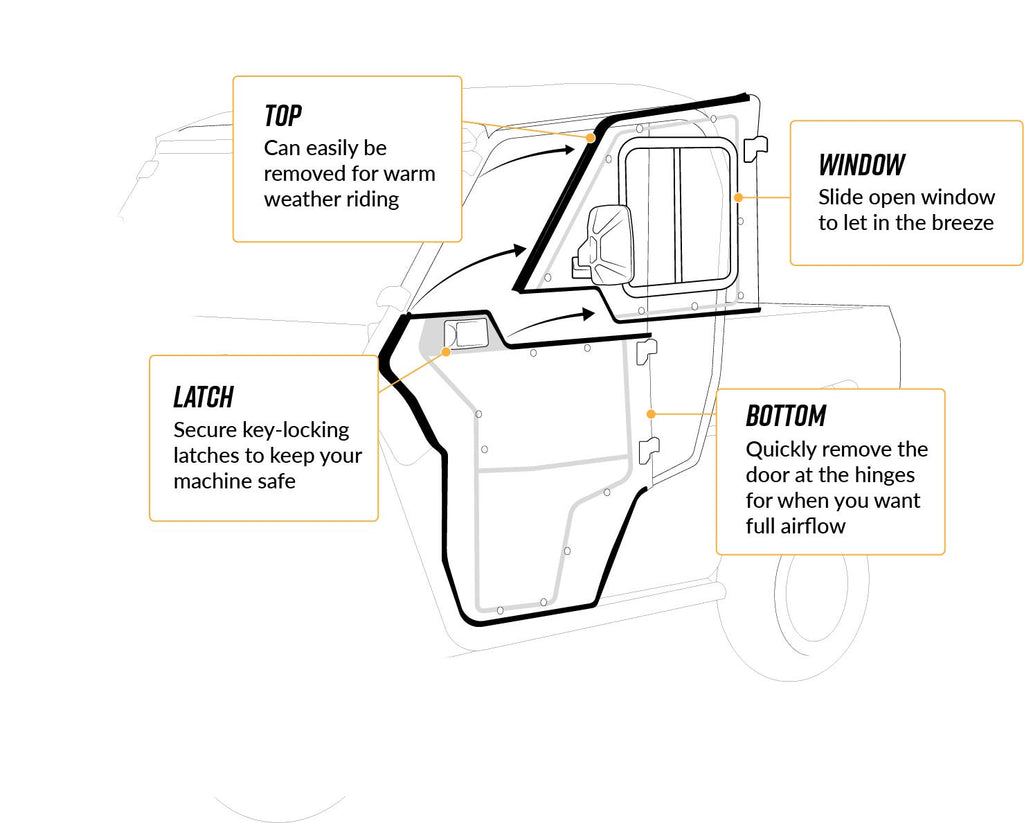 TOP
Can easily be removed for warm weather riding

WINDOW
Slide open window to let in the breeze

LATCH
Secure key-locking latches to keep your machine safe

BOTTOM
Quickly remove the door at the hinges for when you want full airflow